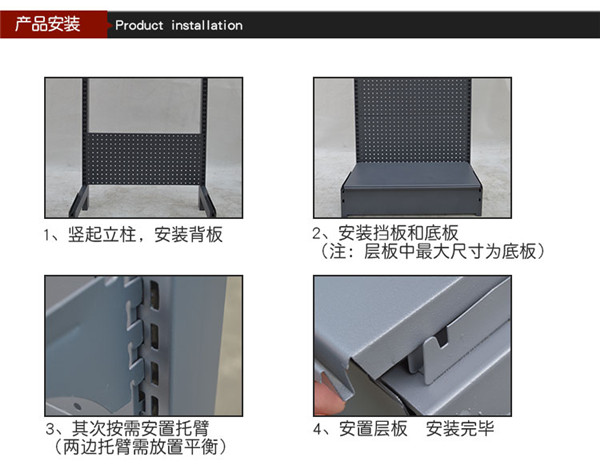 产品安装 Product installation

1、竖起立柱，安装背板

2、安装挡板和底板
（注：层板中最大尺寸为底板）

3、其次按需安置托臂
（两边托臂需放置平衡）

4、安置层板 安装完毕