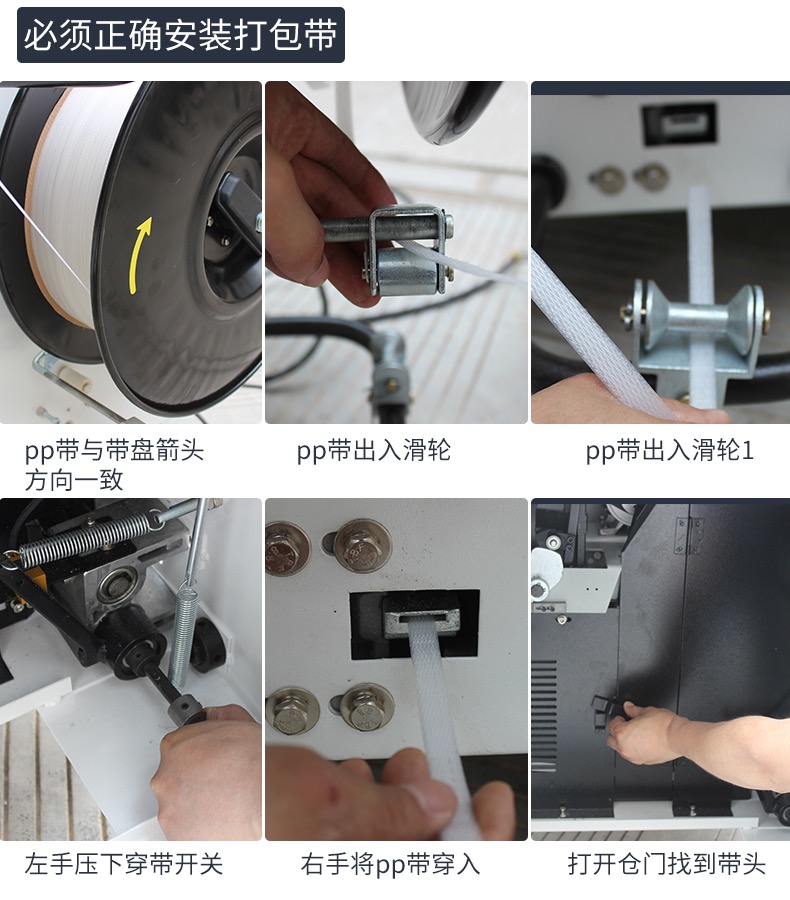 必须正确安装打包带

pp带与带盘箭头方向一致

pp带出入滑轮

pp带出入滑轮1

左手压下穿带开关

右手将pp带穿入

打开仓门找到带头