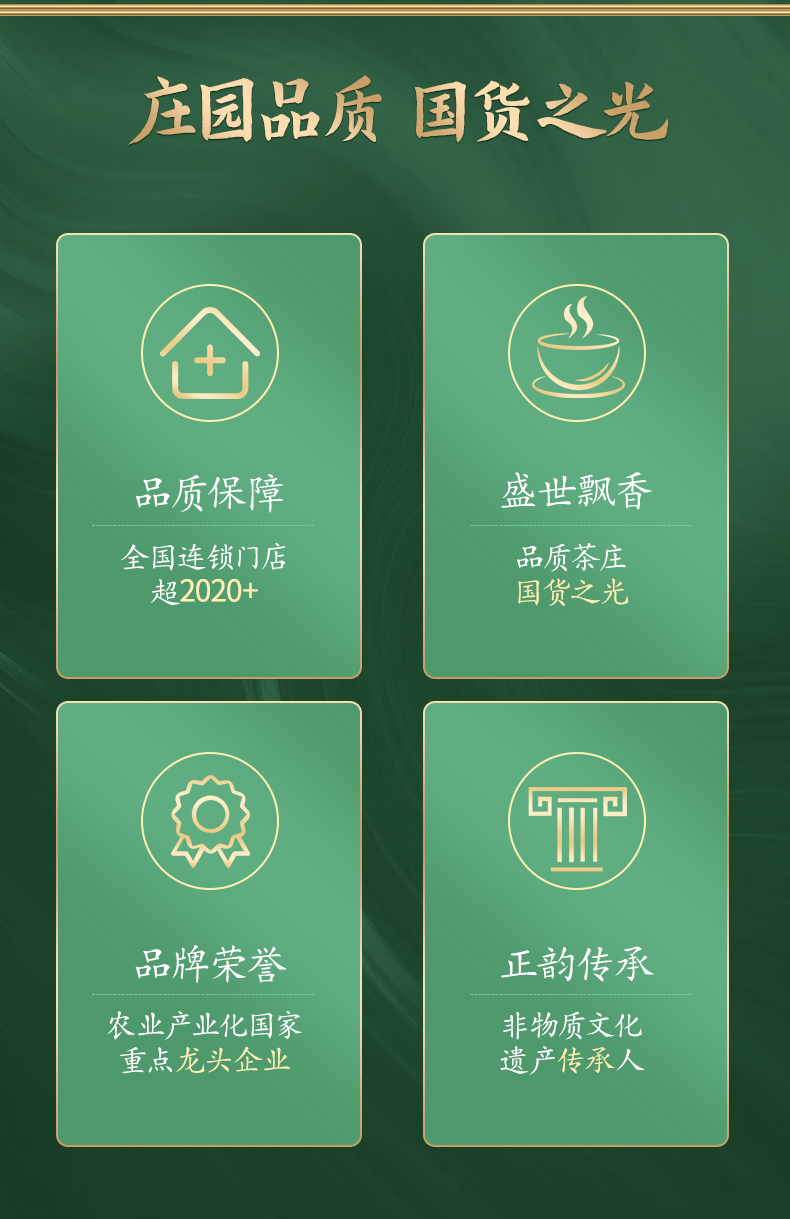 庄园品质 国货之光

品质保障

全国连锁门店
超2020+

盛世飘香

品质茶庄
国货之光

品牌荣誉

农业产业化国家
重点龙头企业

正韵传承

非物质文化
遗产传承人