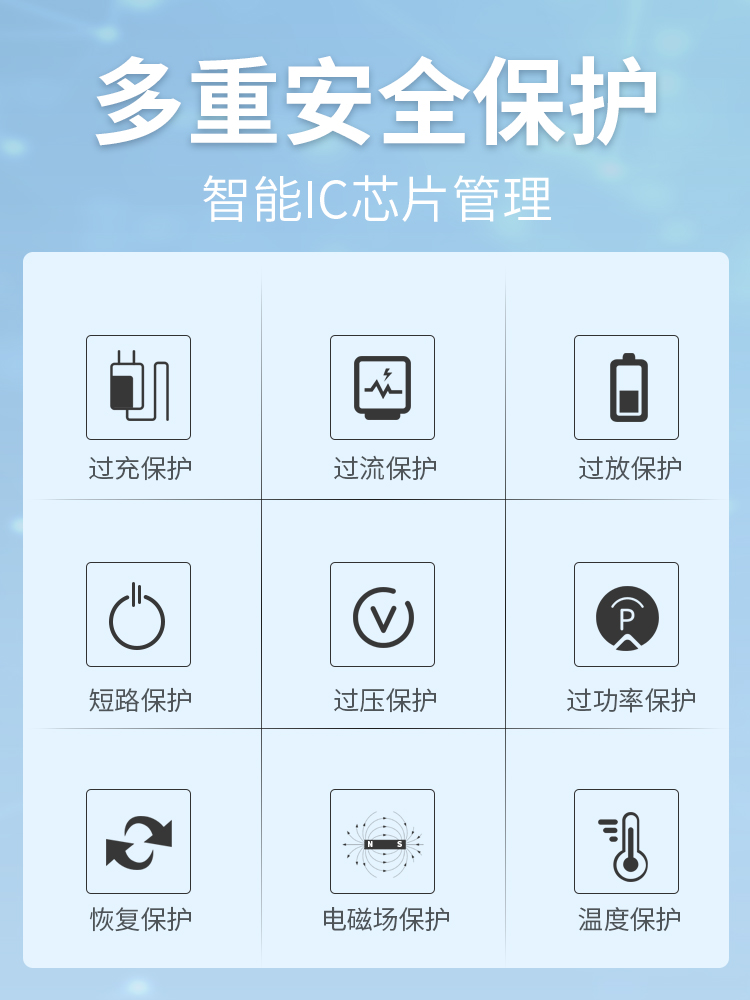 多重安全保护

智能IC芯片管理

过充保护

过流保护

过放保护

短路保护

过压保护

过功率保护

恢复保护

电磁场保护

温度保护