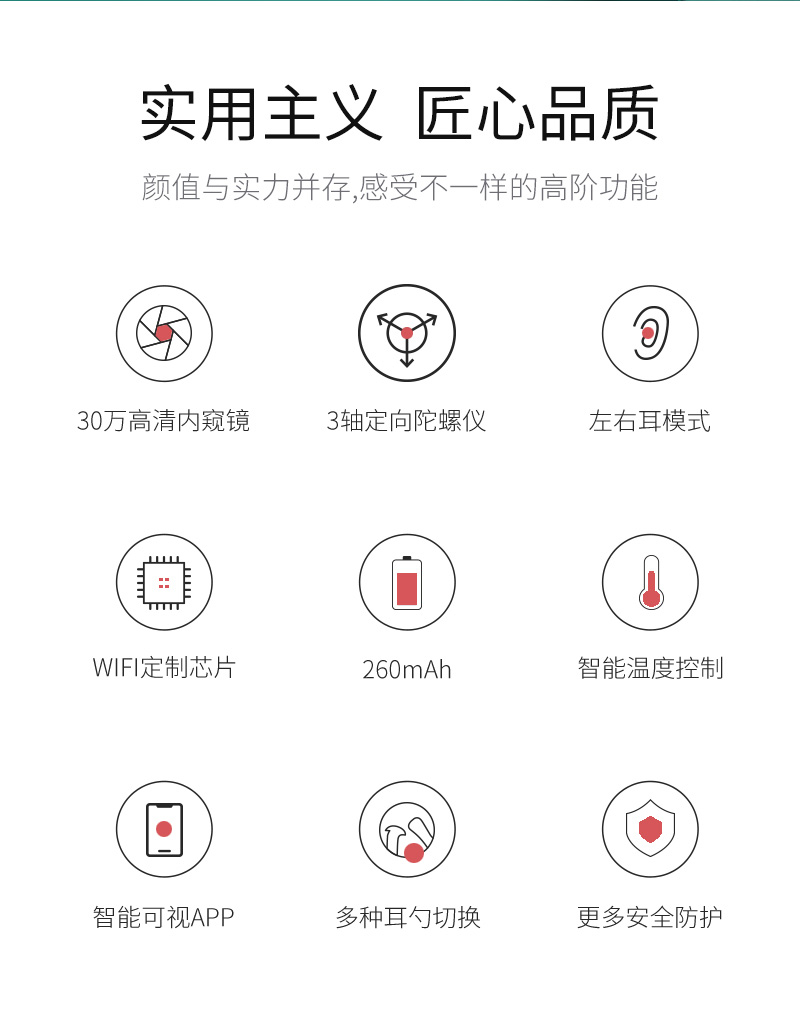 实用主义 匠心品质

颜值与实力并存,感受不一样的高阶功能

30万高清内窥镜

3轴定向陀螺仪

左右耳模式

WIFI定制芯片

260mAh

智能温度控制

智能可视APP

多种耳勺切换

更多安全防护